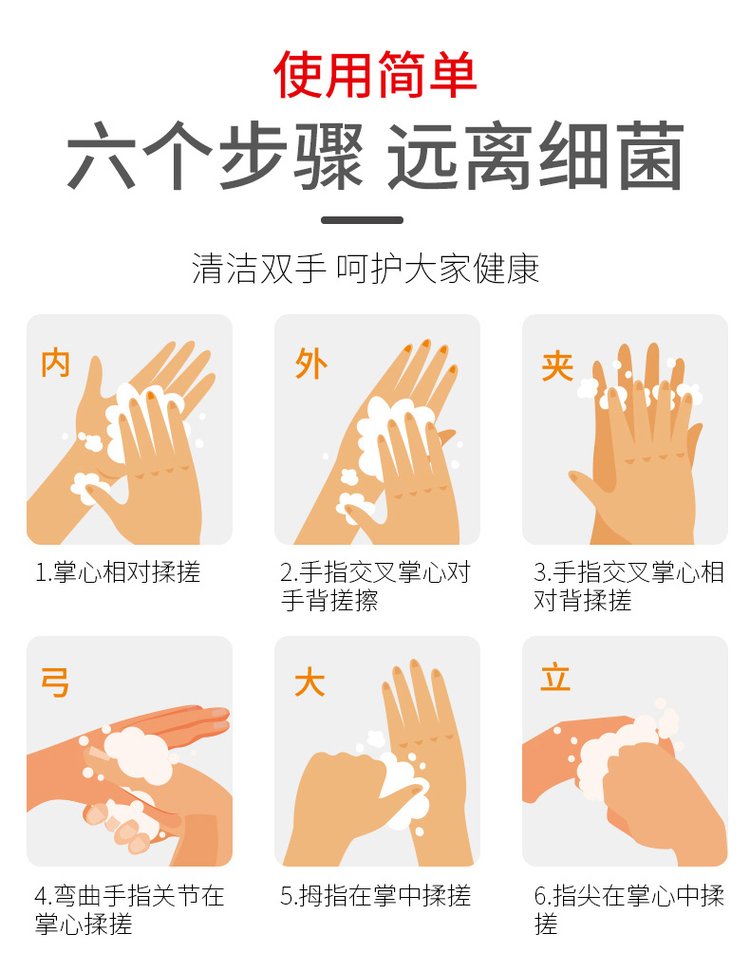 使用简单

六个步骤 远离细菌

清洁双手 呵护大家健康

内

1.掌心相对揉搓

外

2.手指交叉掌心对手背搓擦

夹

3.手指交叉掌心相对背揉搓

弓

4.弯曲手指关节在掌心揉搓

大

5.拇指在掌中揉搓

立

6.指尖在掌心中揉搓